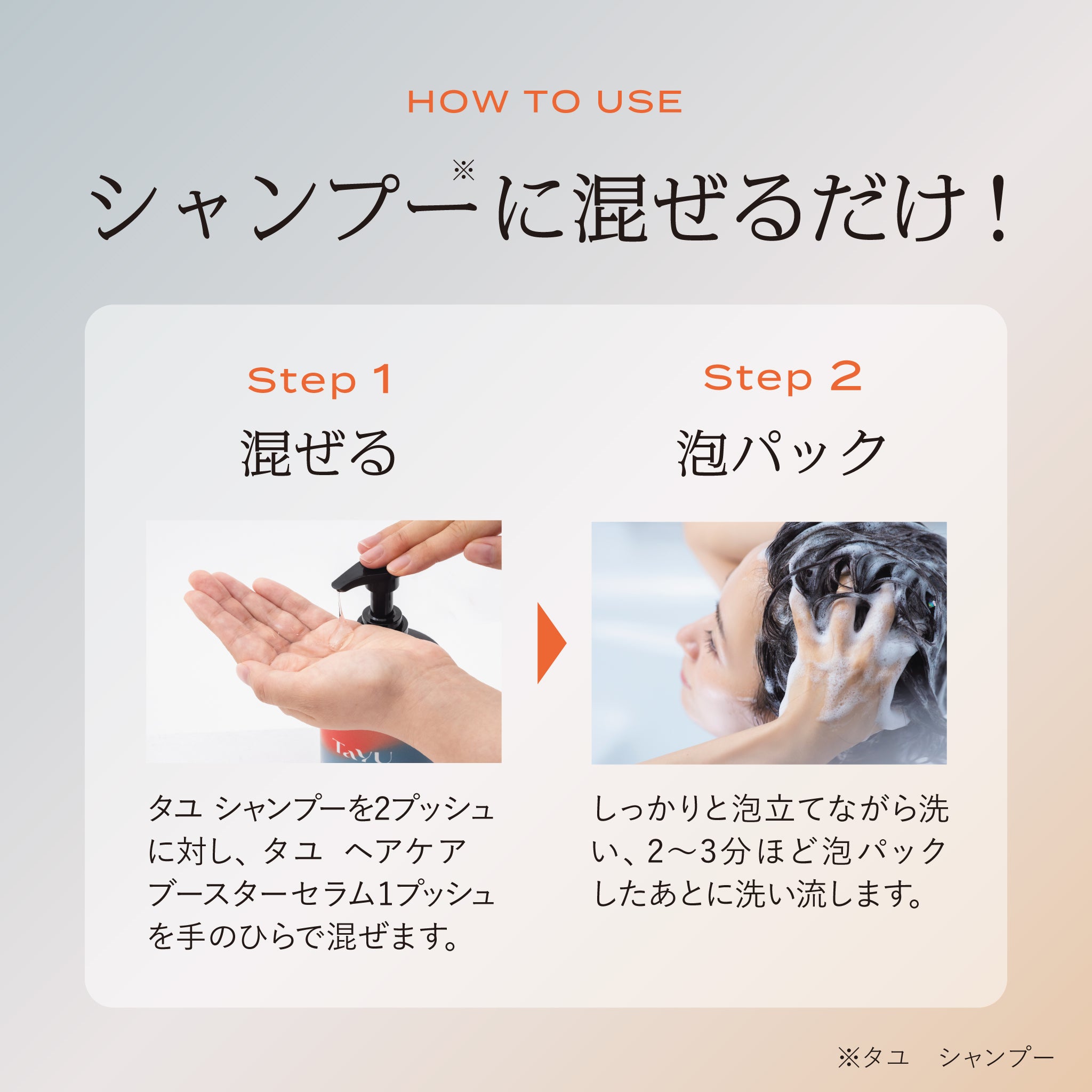 HOW TO USE

シャンプー※に混ぜるだけ！

Step 1

混ぜる

TaYU

タユ シャンプーを2プッシュに対し、タユ ヘアケア ブースターセラム1プッシュを手のひらで混ぜます。

Step 2

泡パック

しっかりと泡立てながら洗い、2〜3分ほど泡パックしたあとに洗い流します。

※タユ シャンプー